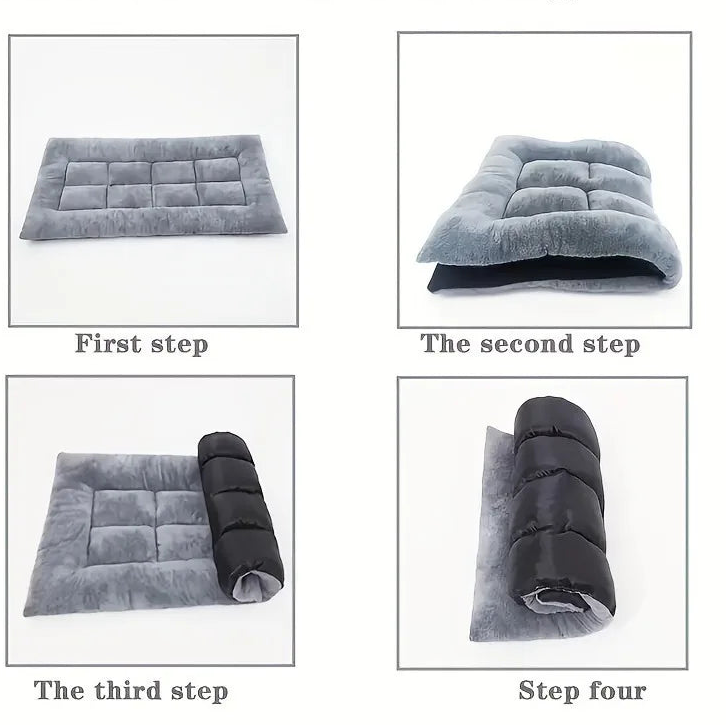 First step

The second step

The third step

Step four